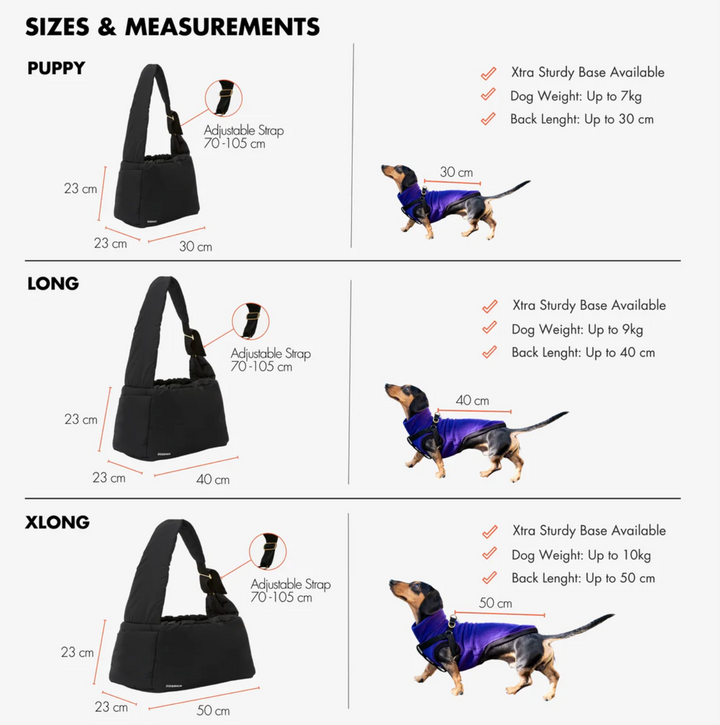 SIZES & MEASUREMENTS

PUPPY

Adjustable Strap 70 -105 cm

23 cm

23 cm

30 cm

Xtra Sturdy Base Available

Dog Weight: Up to 7kg

Back Lenght: Up to 30 cm

30 cm

LONG

Adjustable Strap 70 -105 cm

23 cm

23 cm

40 cm

Xtra Sturdy Base Available

Dog Weight: Up to 9kg

Back Lenght: Up to 40 cm

40 cm

XLONG

Adjustable Strap 70 -105 cm

23 cm

23 cm

50 cm

Xtra Sturdy Base Available

Dog Weight: Up to 10kg

Back Lenght: Up to 50 cm

50 cm